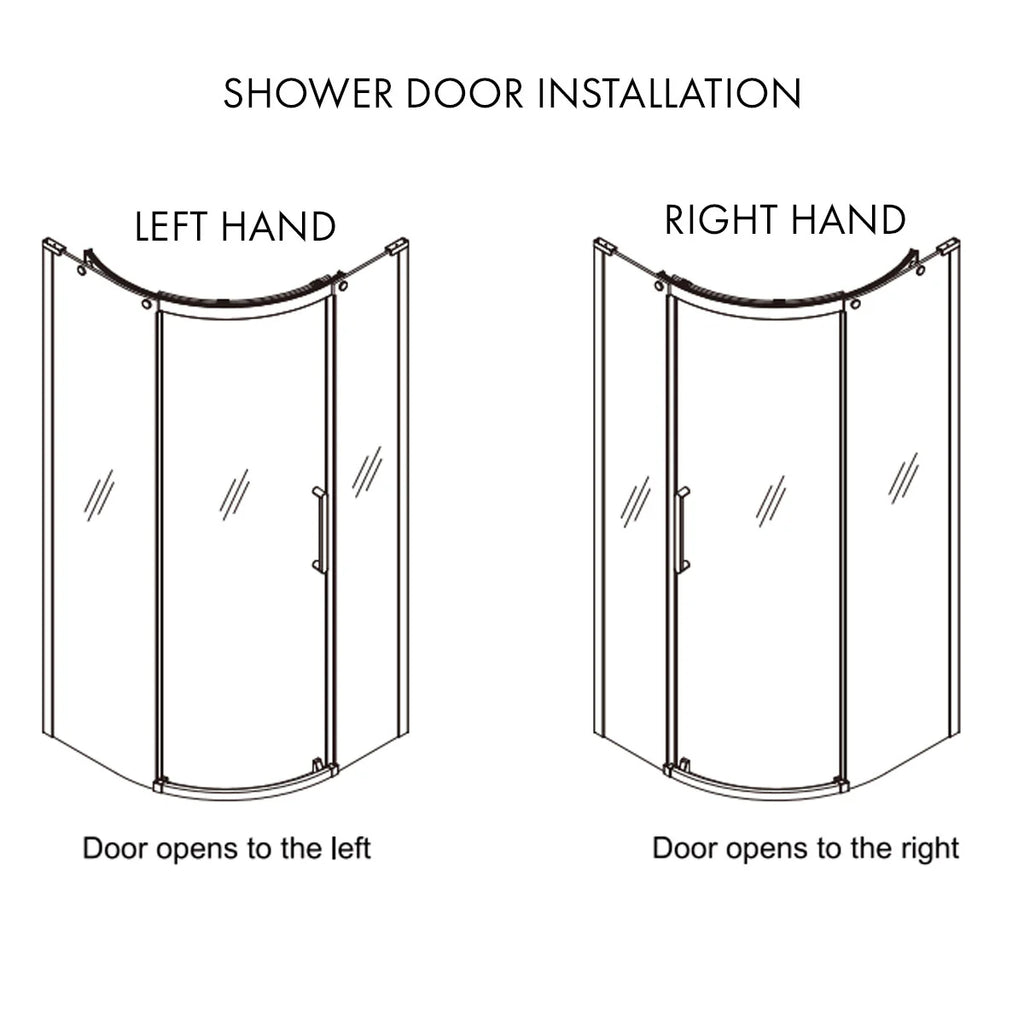 SHOWER DOOR INSTALLATION

LEFT HAND

Door opens to the left

RIGHT HAND

Door opens to the right