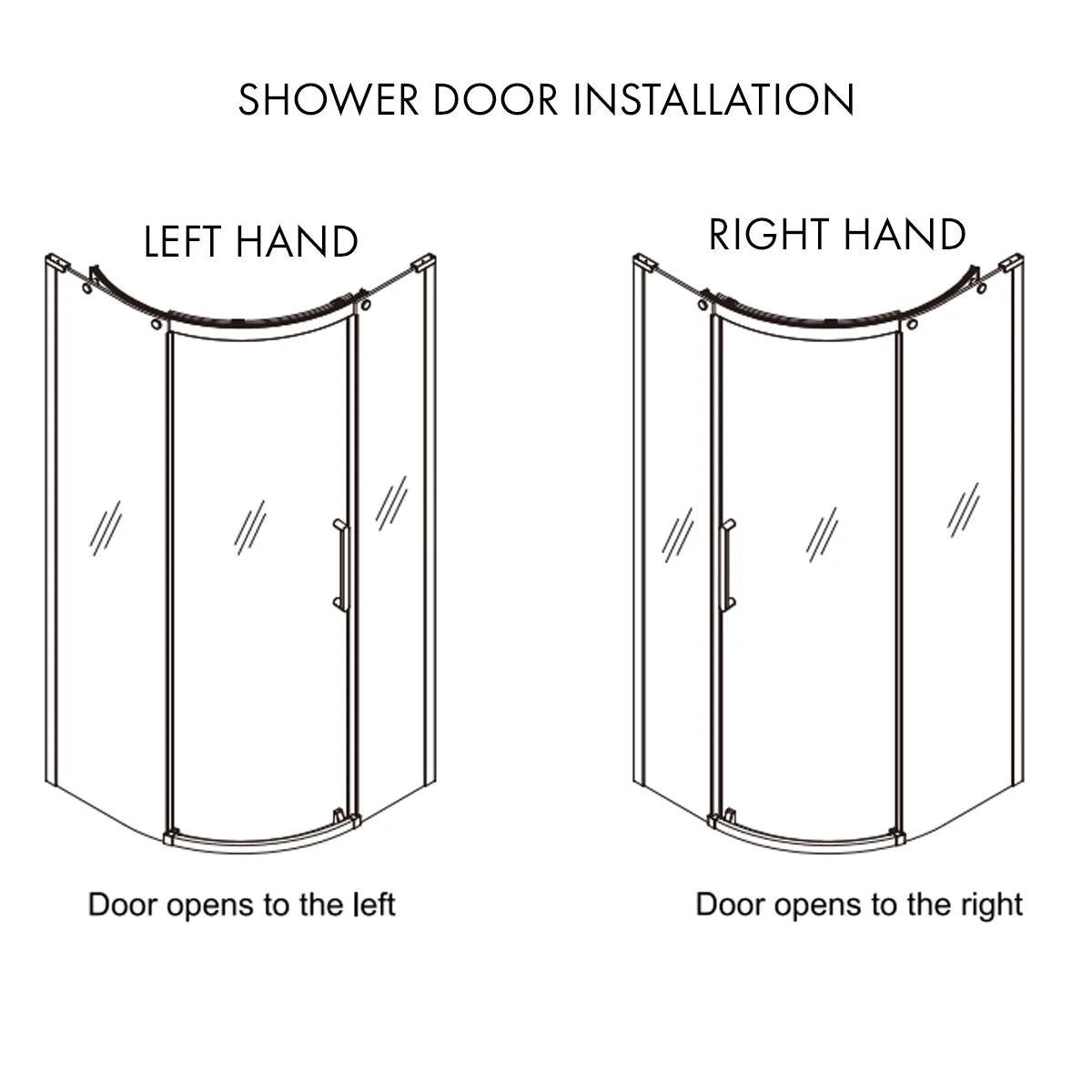 SHOWER DOOR INSTALLATION

LEFT HAND

Door opens to the left

RIGHT HAND

Door opens to the right