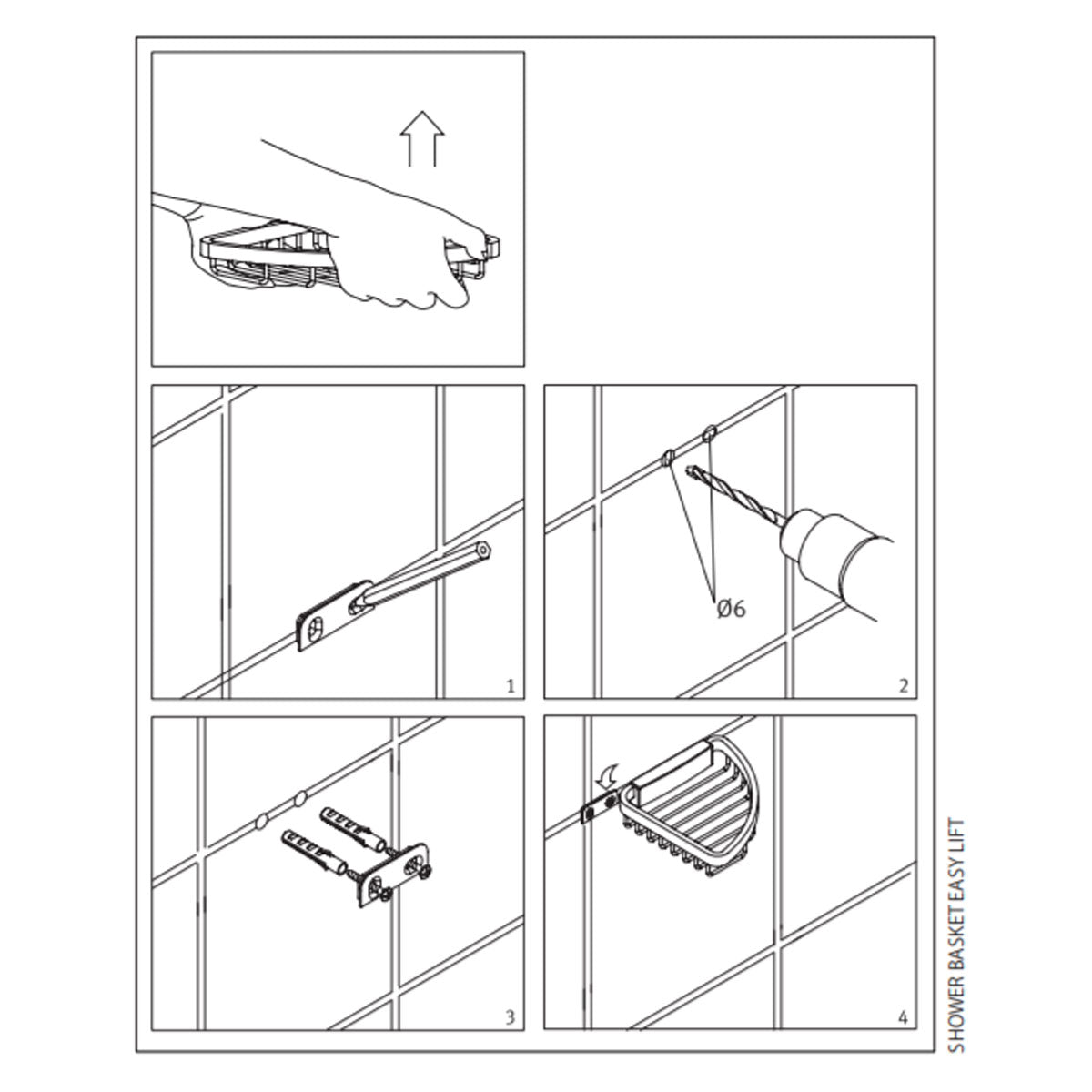 1

Ø6

2

3

4

SHOWER BASKET EASY LIFT