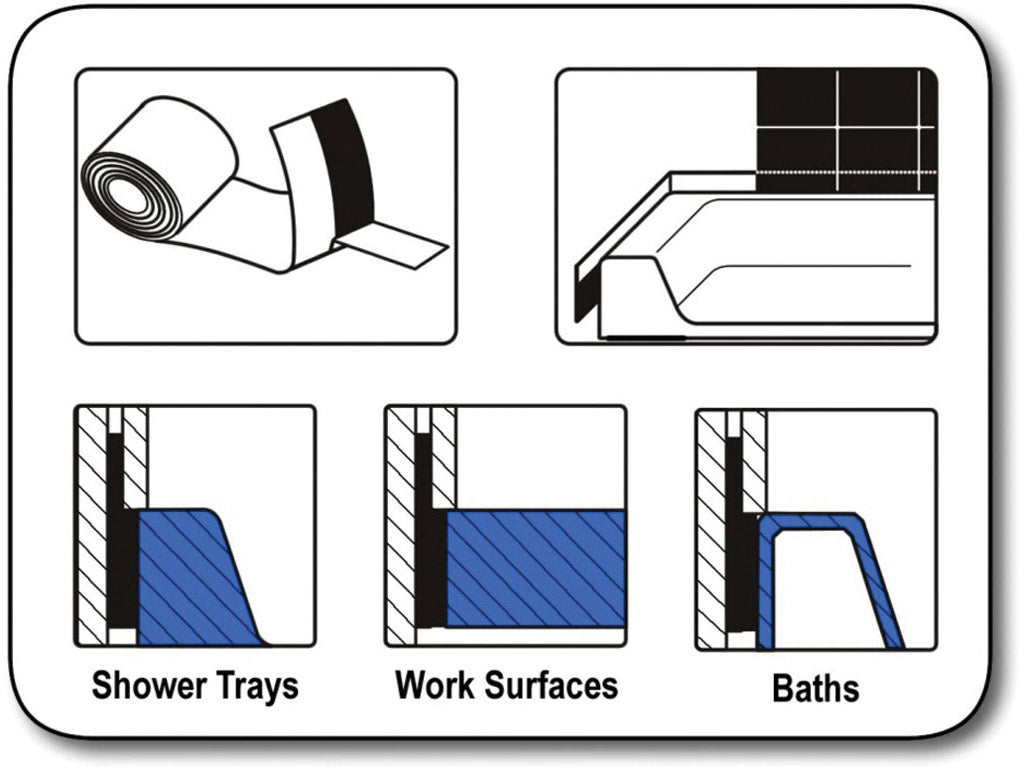 Shower Trays

Work Surfaces

Baths