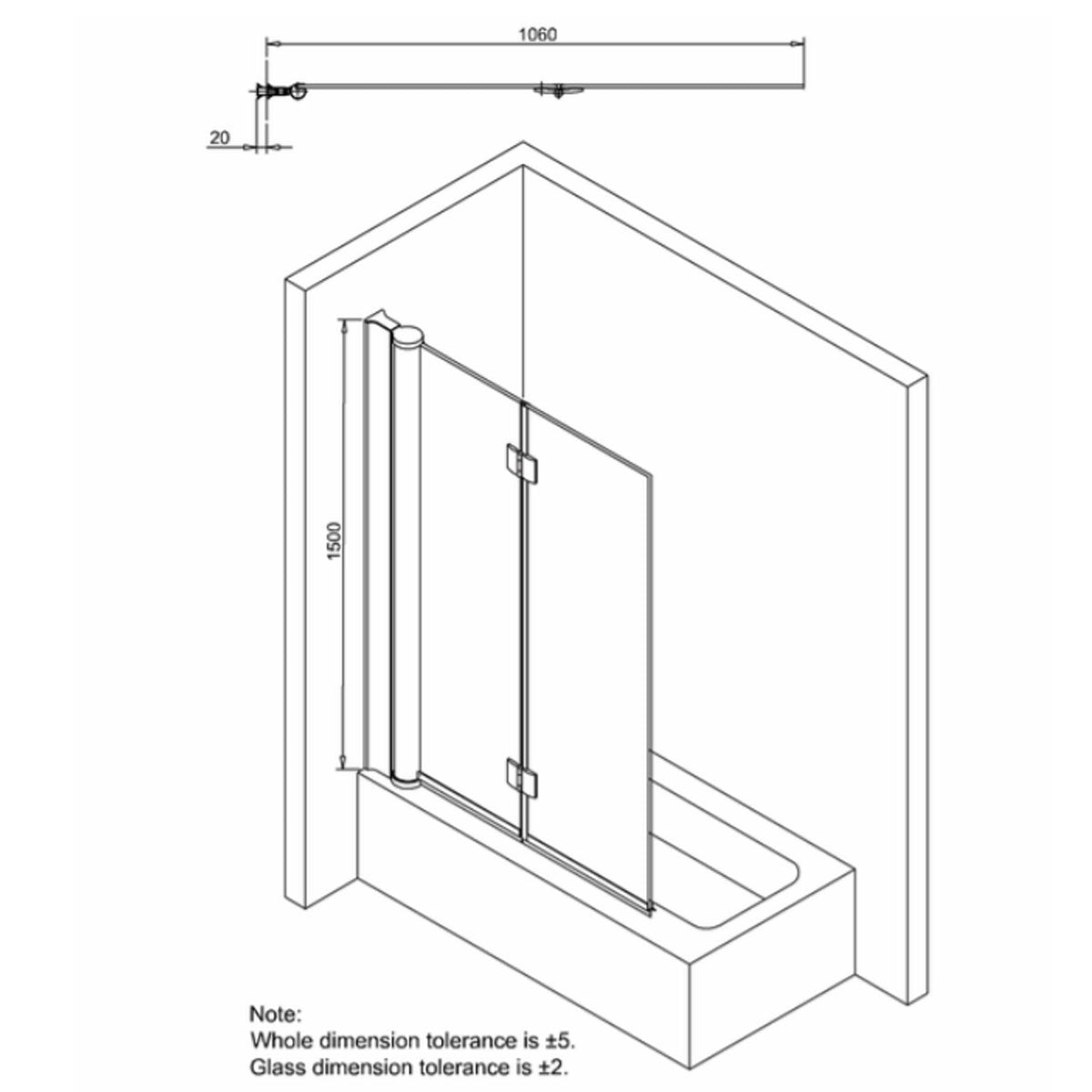 1060

20

1500

Note:
Whole dimension tolerance is ±5.
Glass dimension tolerance is ±2.