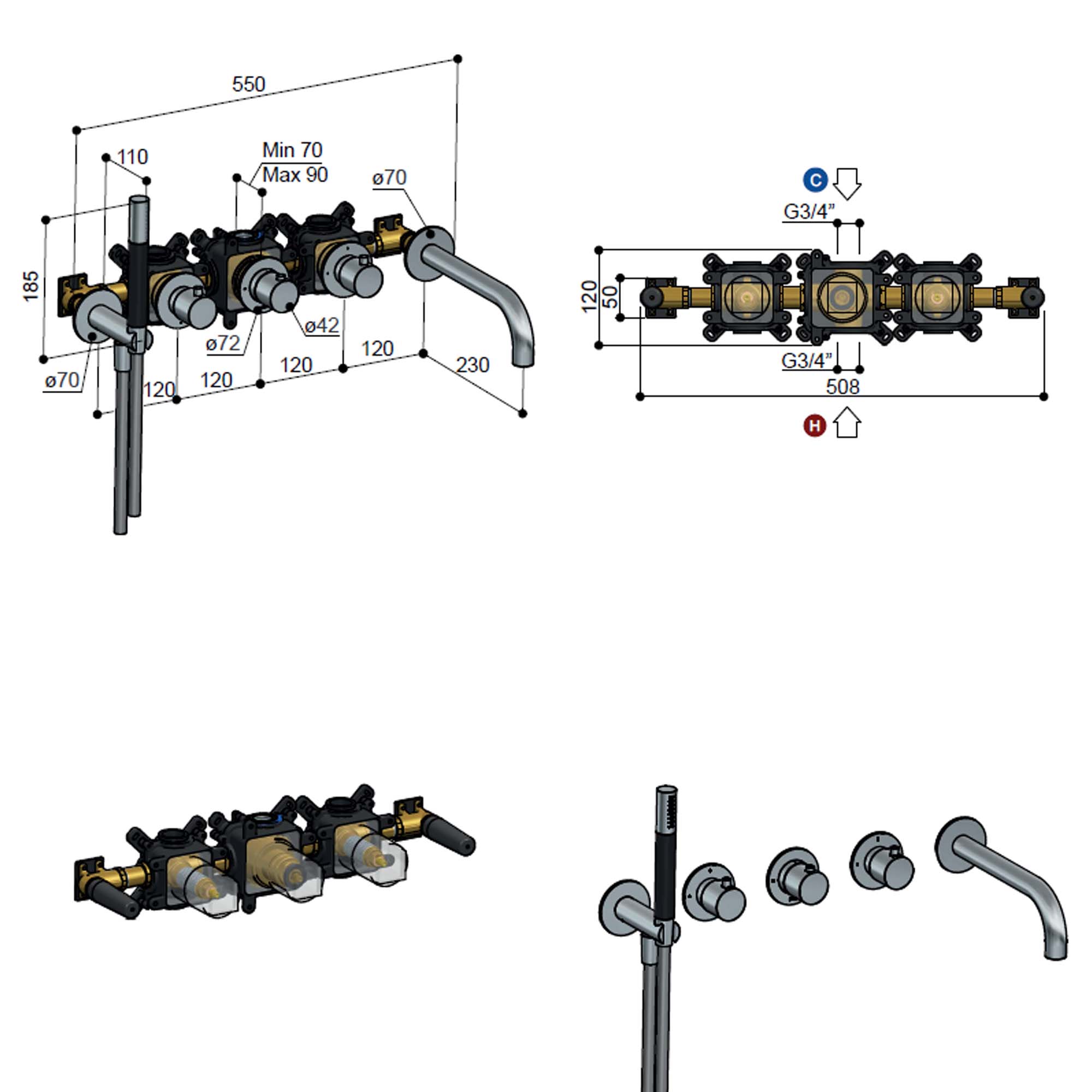 550

110

Min 70
Max 90

ø70

185

ø72

ø42

ø70

120

120

120

120

230

C

G3/4"

120

50

G3/4"

508

H